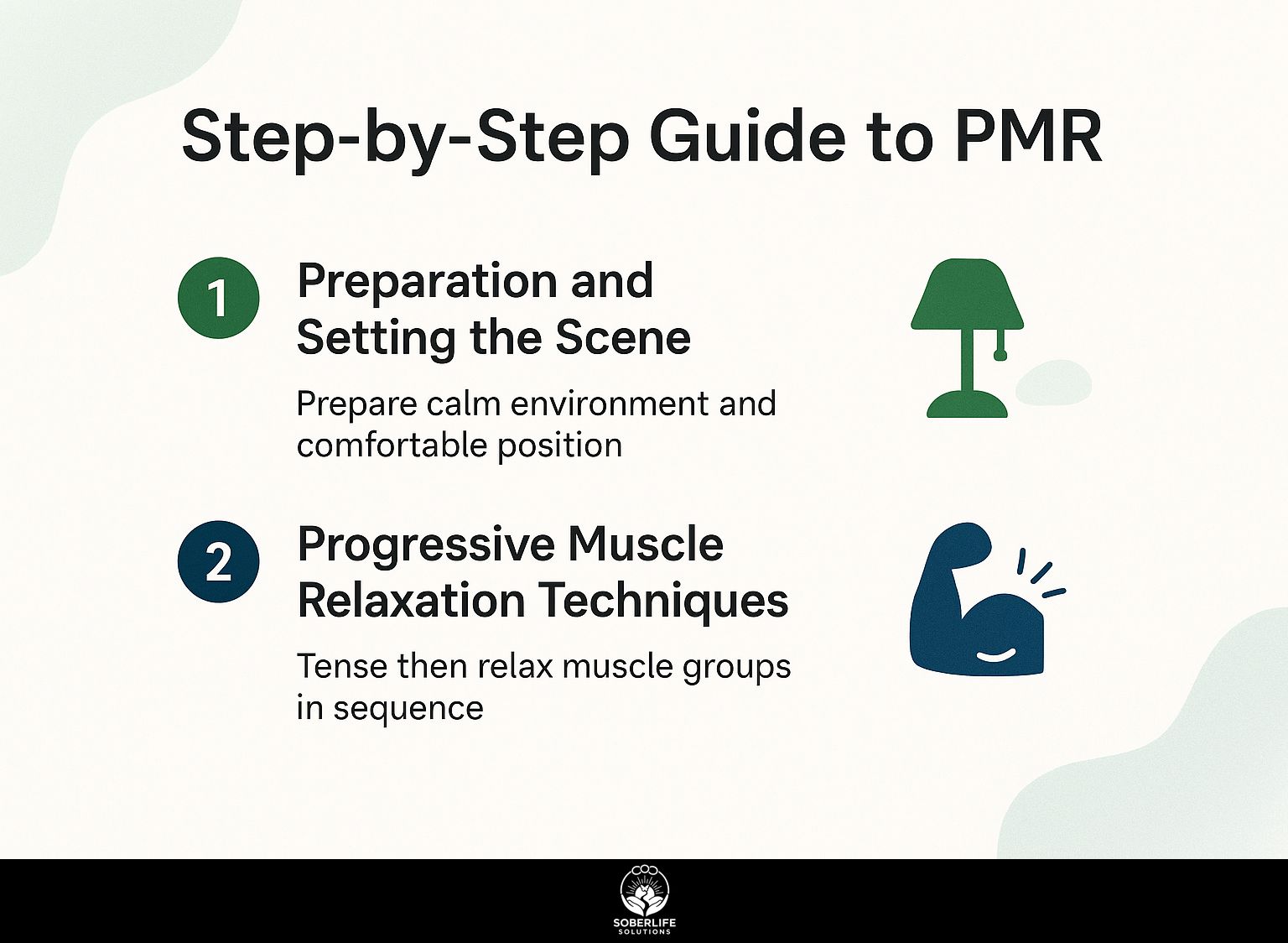 Step-by-Step Guide to PMR

1

Preparation and Setting the Scene

Prepare calm environment and comfortable position

2

Progressive Muscle Relaxation Techniques

Tense then relax muscle groups in sequence

SOBERLIFE
SOLUTIONS